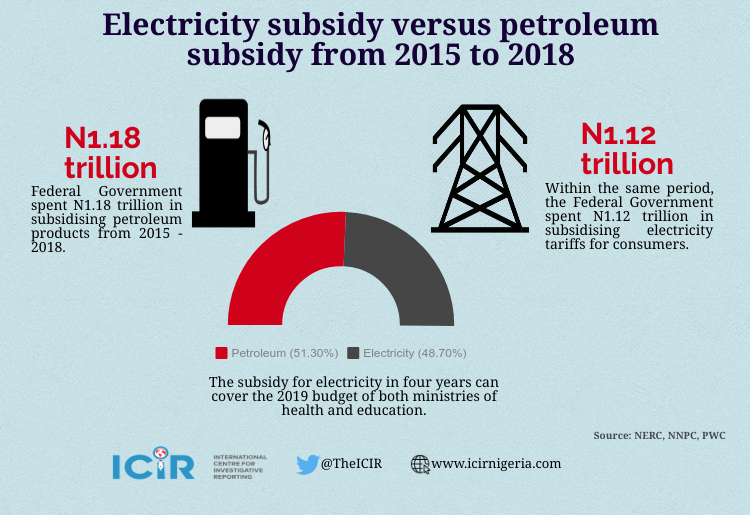 Electricity subsidy versus petroleum subsidy from 2015 to 2018

N1.18 trillion

Federal Government spent N1.18 trillion in subsidising petroleum products from 2015 - 2018.

N1.12 trillion

Within the same period, the Federal Government spent N1.12 trillion in subsidising electricity tariffs for consumers.

Petroleum (51.30%) Electricity (48.70%)

The subsidy for electricity in four years can cover the 2019 budget of both ministries of health and education.

Source: NERC, NNPC, PWC

ICIR INTERNATIONAL CENTRE FOR INVESTIGATIVE REPORTING

@TheICIR

www.icirnigeria.com